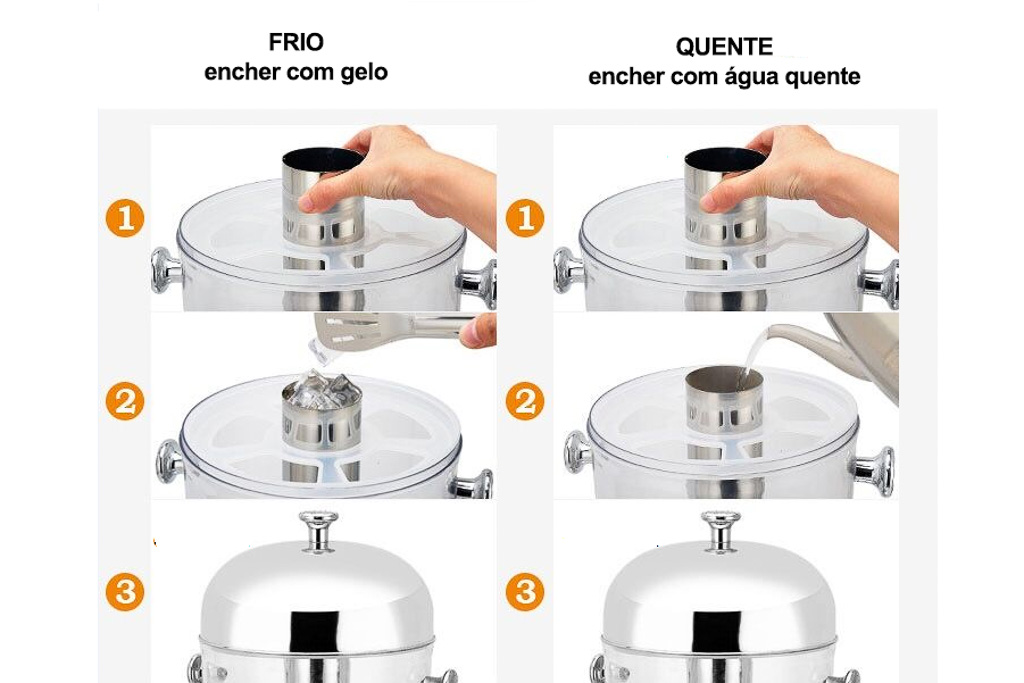 FRIO
encher com gelo

1

2

3

QUENTE
encher com água quente

1

2

3